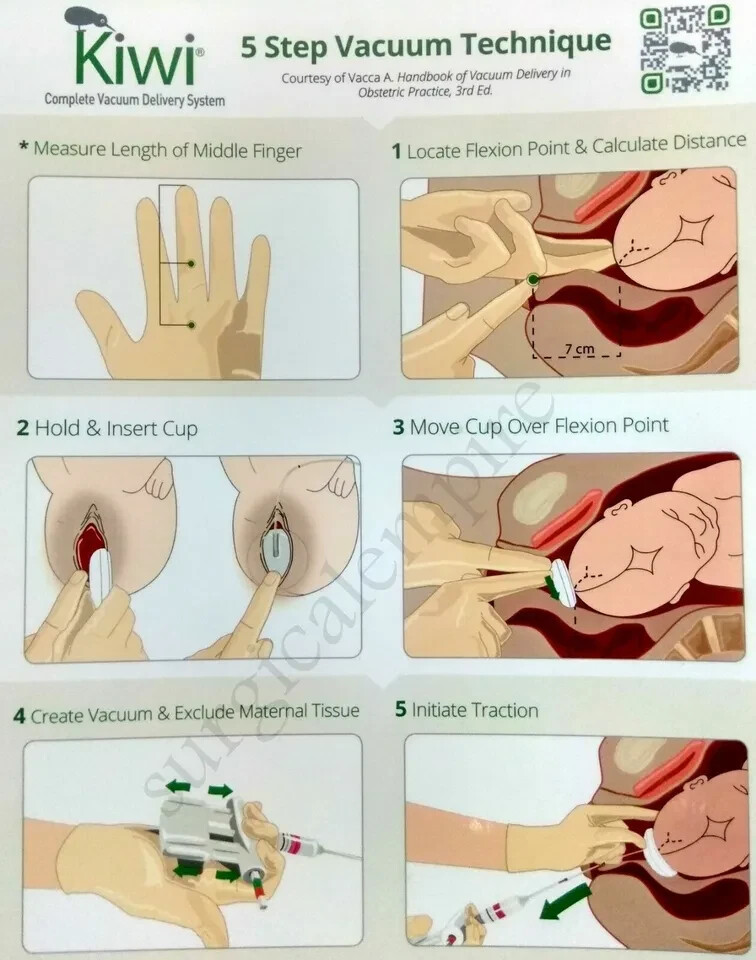 Kiwi®
Complete Vacuum Delivery System

5 Step Vacuum Technique
Courtesy of Vacca A. Handbook of Vacuum Delivery in Obstetric Practice, 3rd Ed.

* Measure Length of Middle Finger

1 Locate Flexion Point & Calculate Distance

7 cm

2 Hold & Insert Cup

3 Move Cup Over Flexion Point

4 Create Vacuum & Exclude Maternal Tissue

5 Initiate Traction

surgicalempire